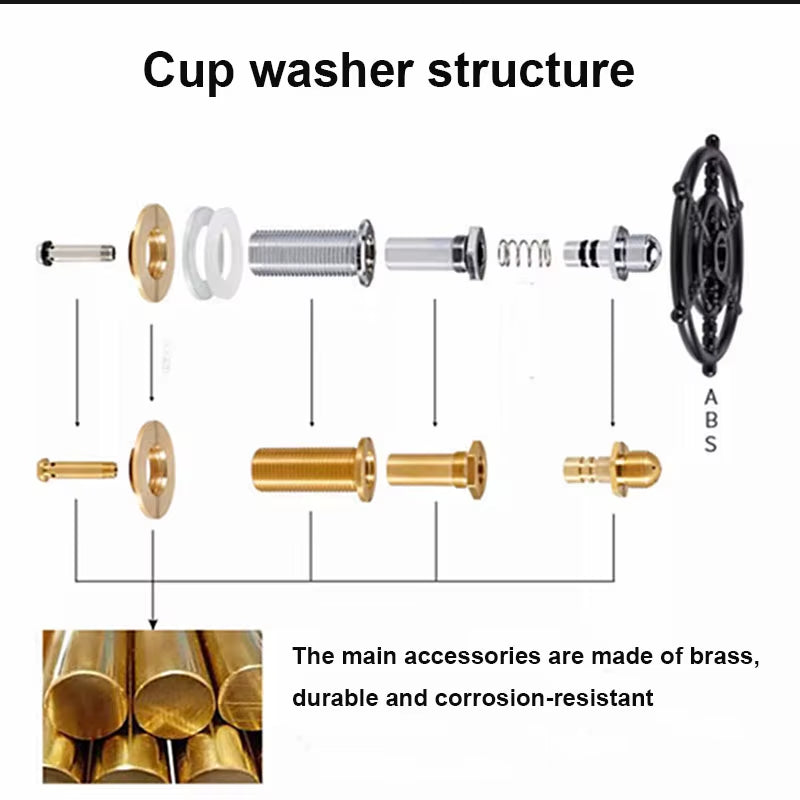 Cup washer structure

A
B
S

The main accessories are made of brass, durable and corrosion-resistant